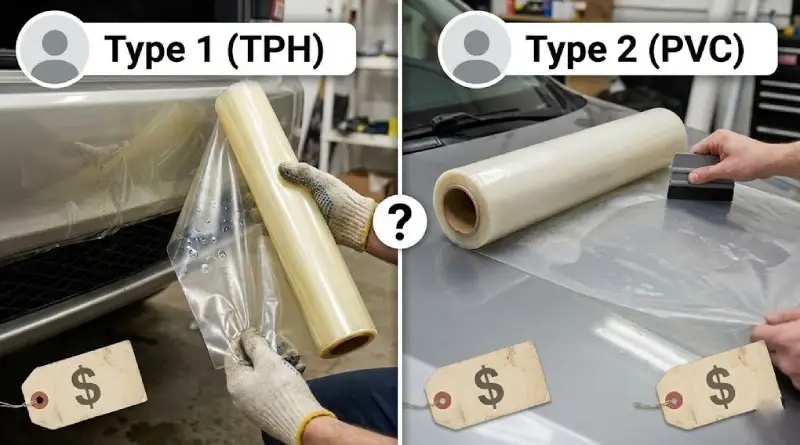 Type 1 (TPH)

Type 2 (PVC)

?

$

$

$